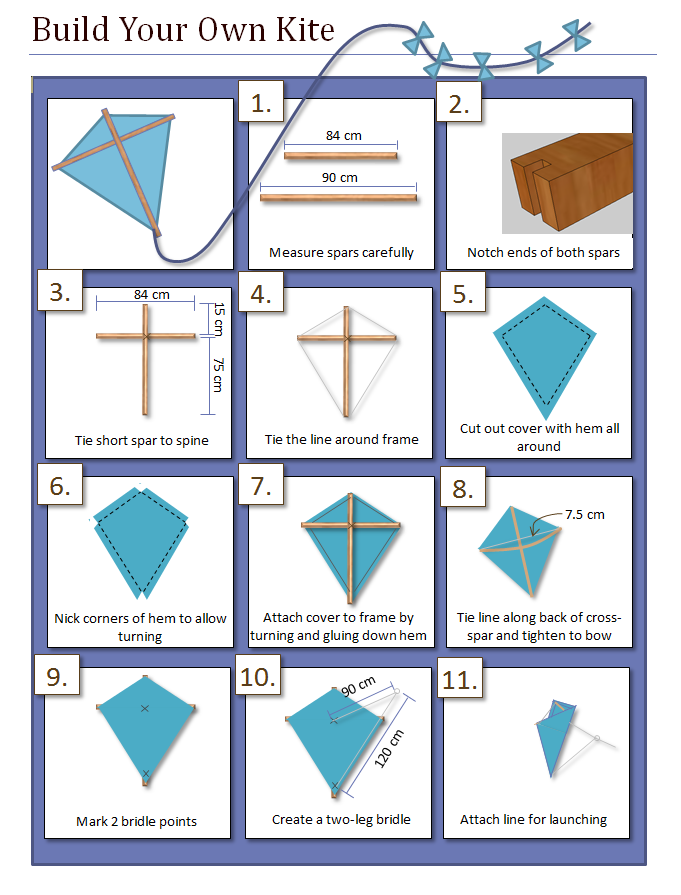 Build Your Own Kite

1.

84 cm

90 cm

Measure spars carefully

2.

Notch ends of both spars

3.

84 cm

15 cm

75 cm

Tie short spar to spine

4.

Tie the line around frame

5.

Cut out cover with hem all around

6.

Nick corners of hem to allow turning

7.

Attach cover to frame by turning and gluing down hem

8.

7.5 cm

Tie line along back of cross-spar and tighten to bow

9.

Mark 2 bridle points

10.

90 cm

120 cm

Create a two-leg bridle

11.

Attach line for launching